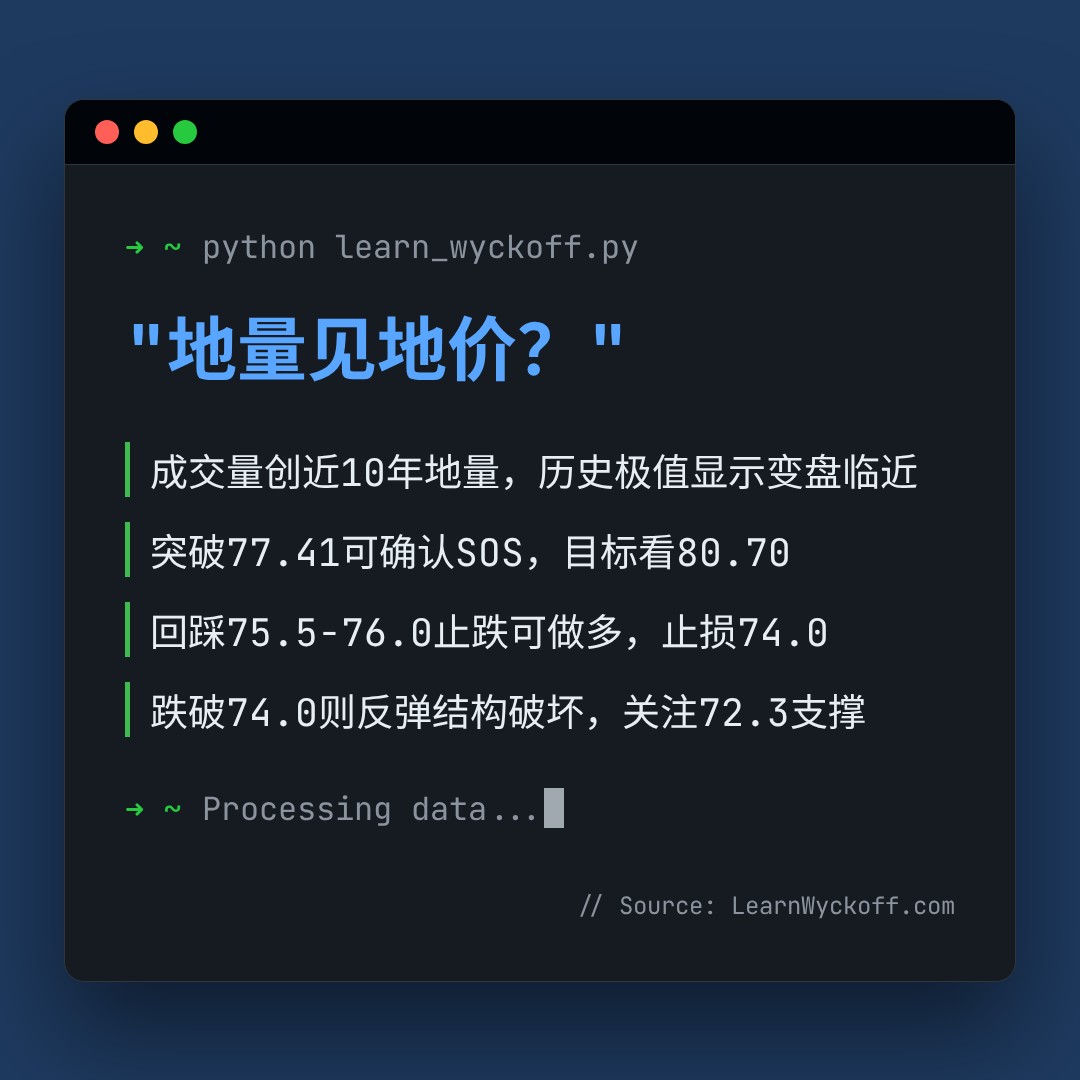 → ~ python learn_wyckoff.py

"地量见地价？"

成交量创近10年地量，历史极值显示变盘临近

突破77.41可确认SOS，目标看80.70

回踩75.5-76.0止跌可做多，止损74.0

跌破74.0则反弹结构破坏，关注72.3支撑

→ ~ Processing data...

// Source: LearnWyckoff.com