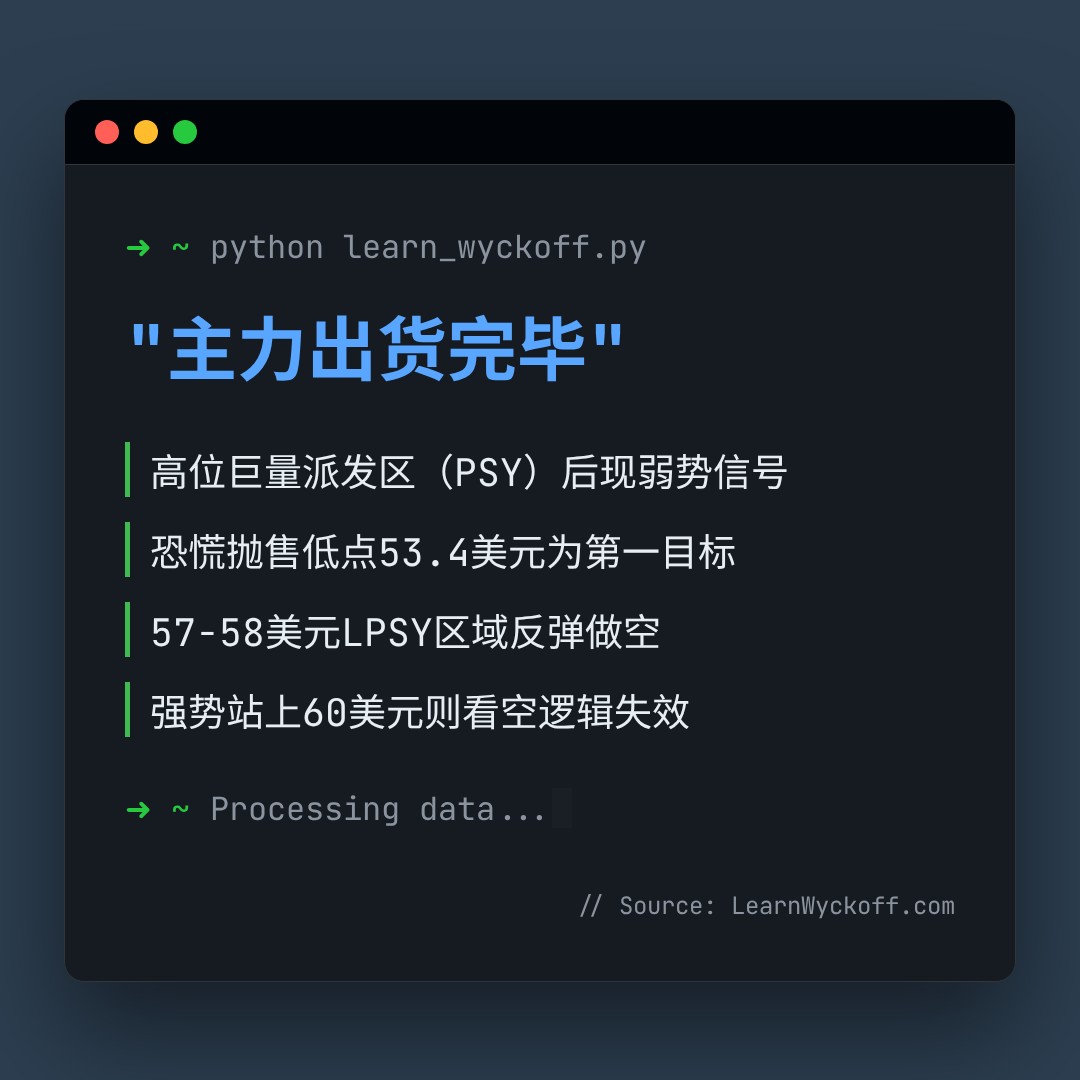 ➜ ~ python learn_wyckoff.py

"主力出货完毕"

高位巨量派发区（PSY）后现弱势信号

恐慌抛售低点53.4美元为第一目标

57-58美元LPSY区域反弹做空

强势站上60美元则看空逻辑失效

➜ ~ Processing data...

// Source: LearnWyckoff.com