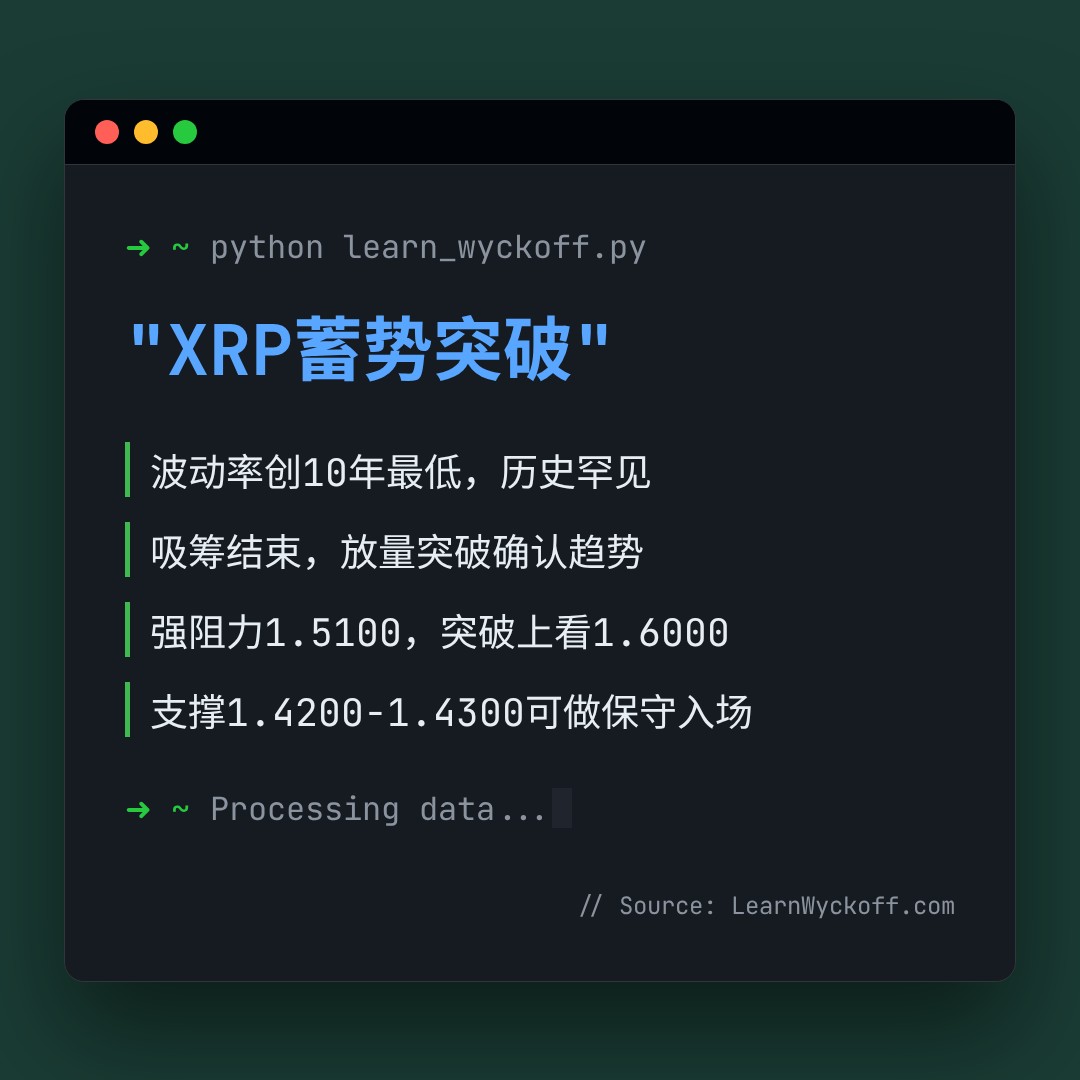 ➜ ~ python learn_wyckoff.py

"XRP蓄势突破"

波动率创10年最低，历史罕见

吸筹结束，放量突破确认趋势

强阻力1.5100，突破上看1.6000

支撑1.4200-1.4300可做保守入场

➜ ~ Processing data...

// Source: LearnWyckoff.com