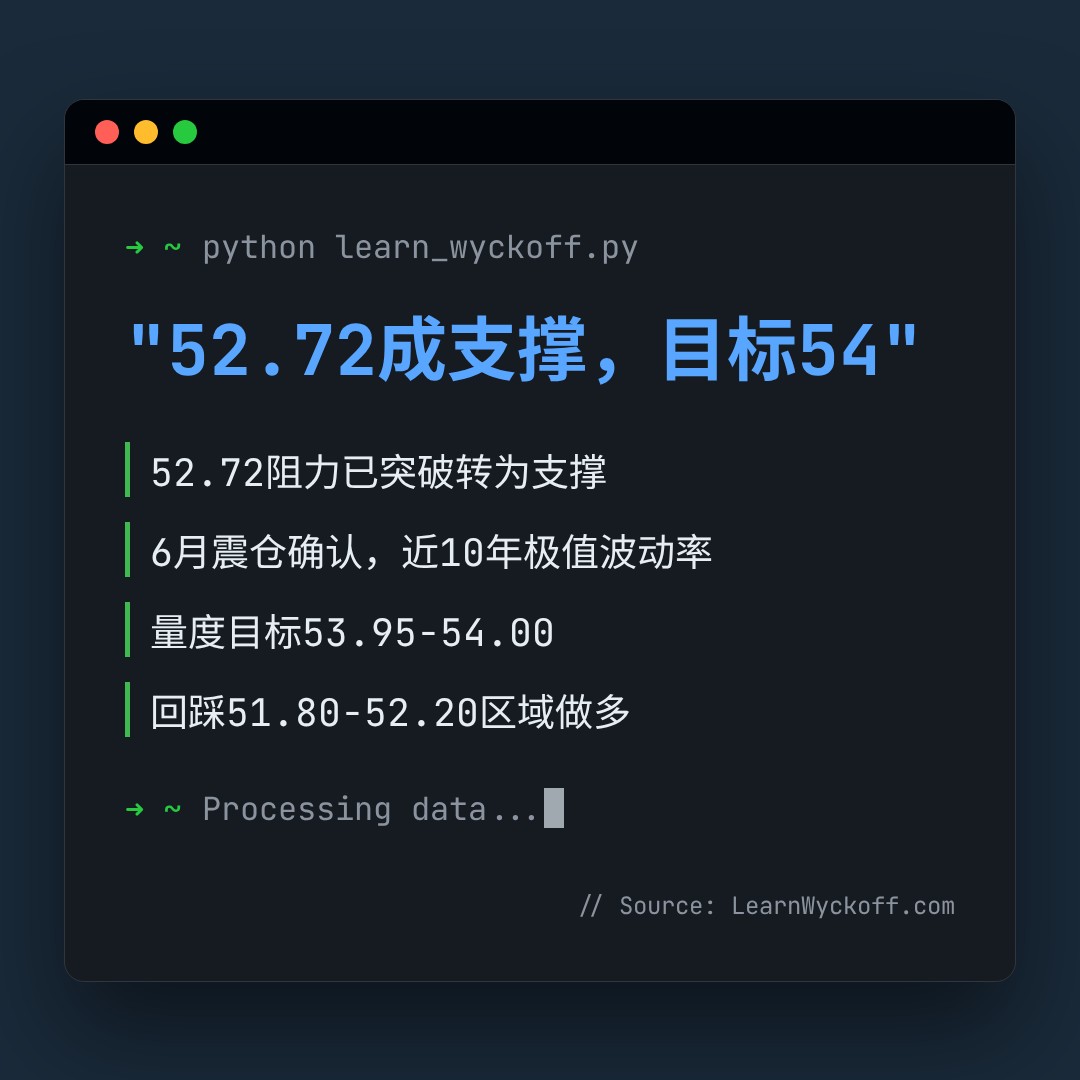 ➜ ~ python learn_wyckoff.py

"52.72成支撑，目标54"

52.72阻力已突破转为支撑

6月震仓确认，近10年极值波动率

量度目标53.95-54.00

回踩51.80-52.20区域做多

➜ ~ Processing data...

// Source: LearnWyckoff.com