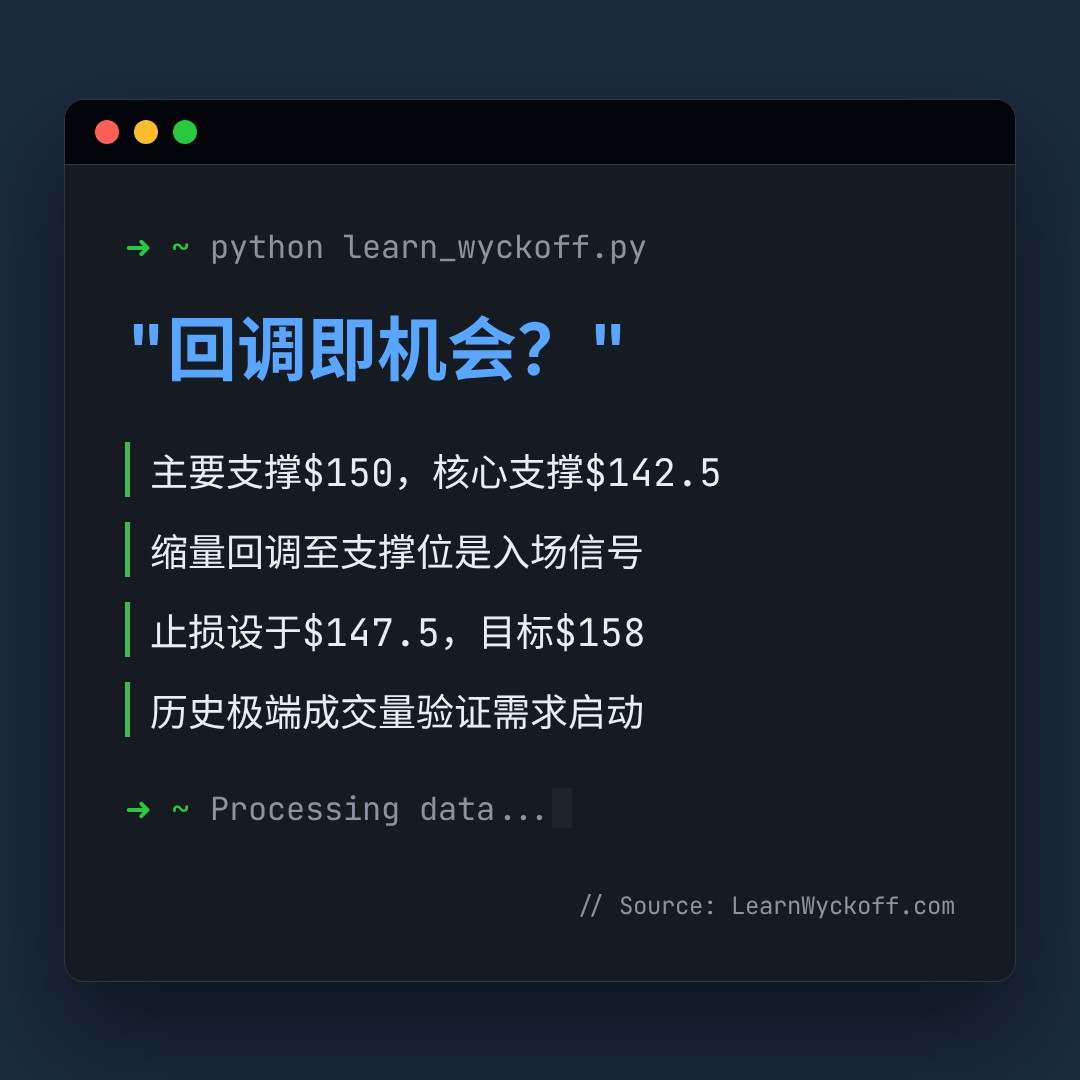 ➜ ~ python learn_wyckoff.py

"回调即机会？"

主要支撑\$150，核心支撑\$142.5

缩量回调至支撑位是入场信号

止损设于\$147.5，目标\$158

历史极端成交量验证需求启动

➜ ~ Processing data...

// Source: LearnWyckoff.com