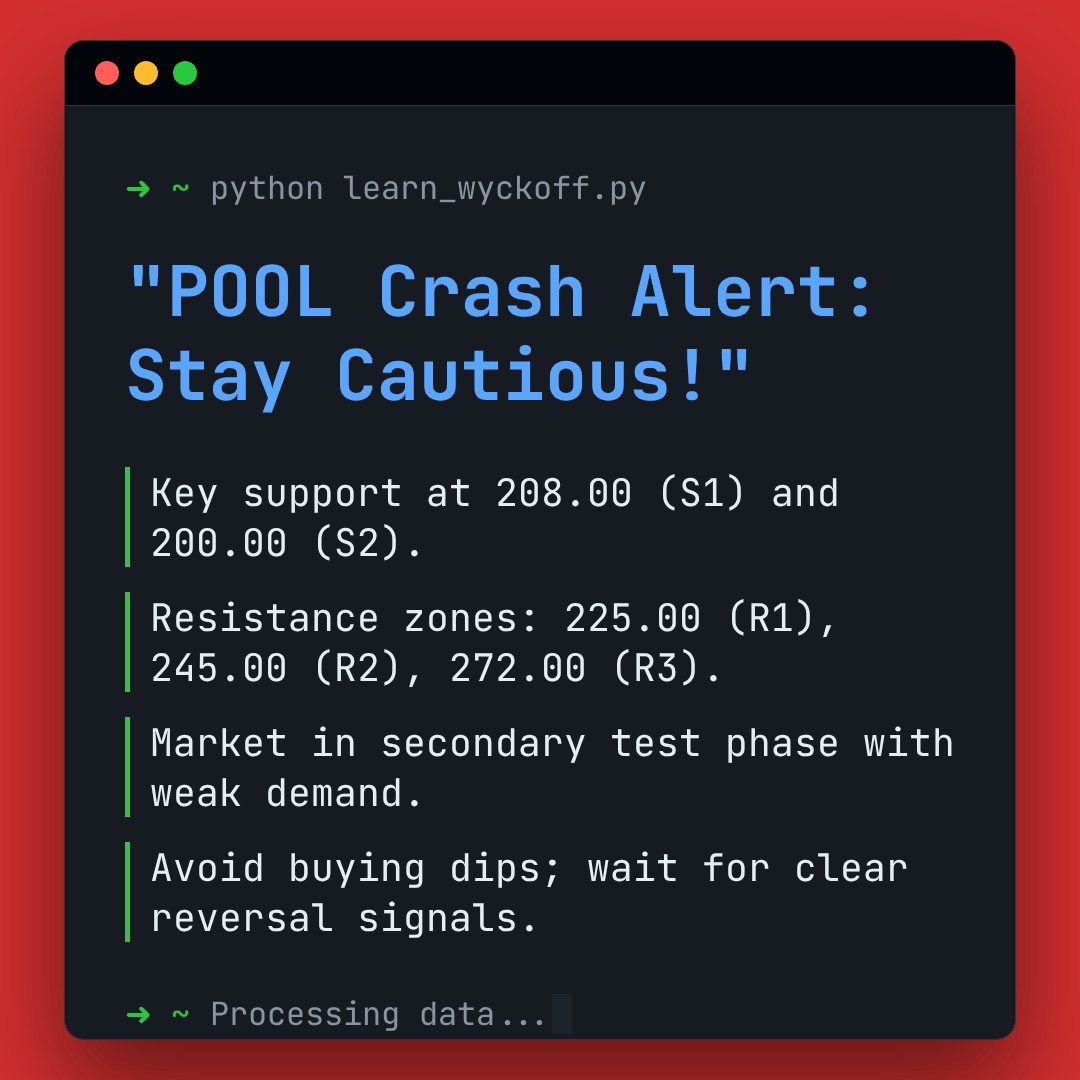 → ~ python learn_wyckoff.py

"POOL Crash Alert: Stay Cautious!"

Key support at 208.00 (S1) and 200.00 (S2).

Resistance zones: 225.00 (R1), 245.00 (R2), 272.00 (R3).

Market in secondary test phase with weak demand.

Avoid buying dips; wait for clear reversal signals.

→ ~ Processing data...