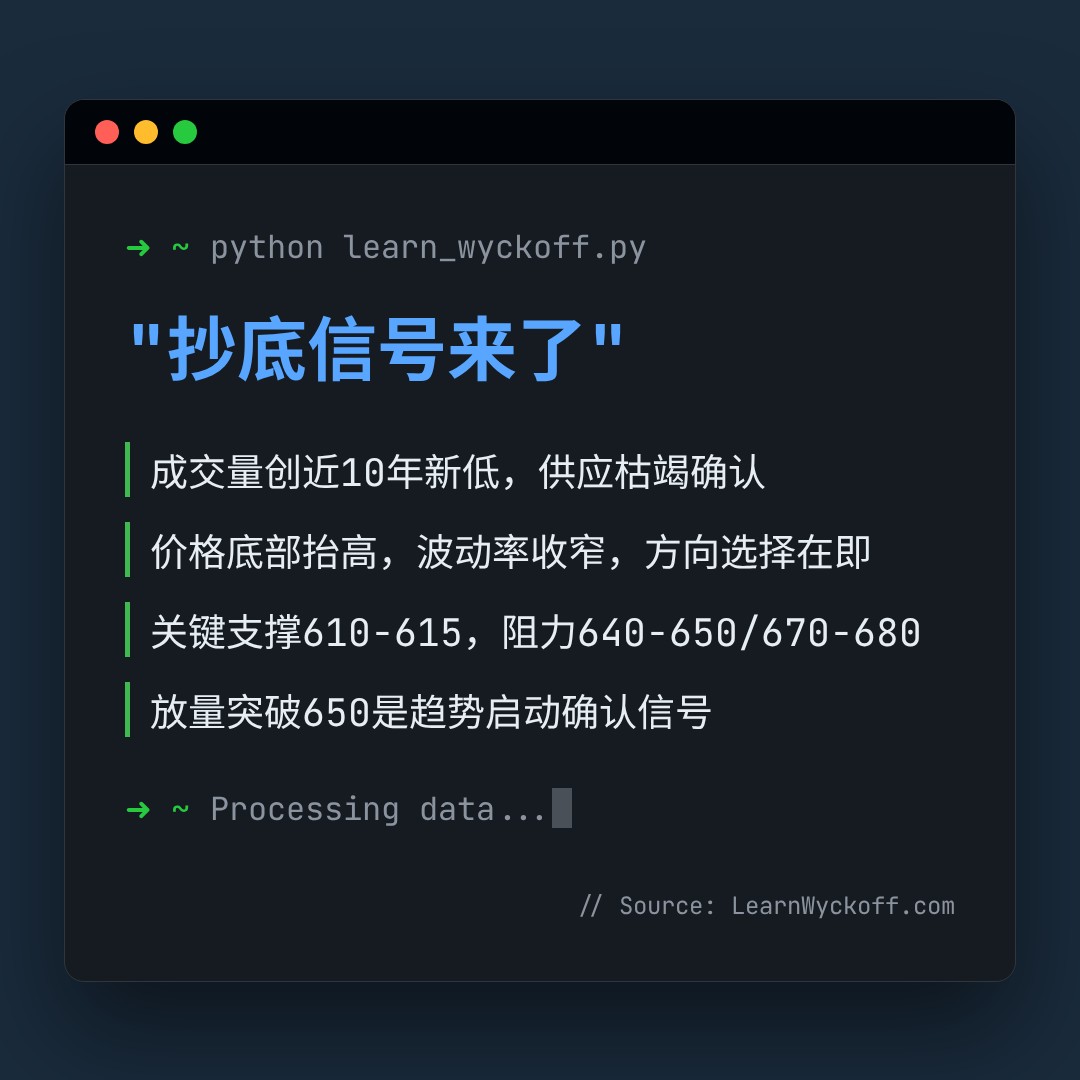 ➜ ~ python learn_wyckoff.py

"抄底信号来了"

成交量创近10年新低，供应枯竭确认

价格底部抬高，波动率收窄，方向选择在即

关键支撑610-615，阻力640-650/670-680

放量突破650是趋势启动确认信号

➜ ~ Processing data...

// Source: LearnWyckoff.com