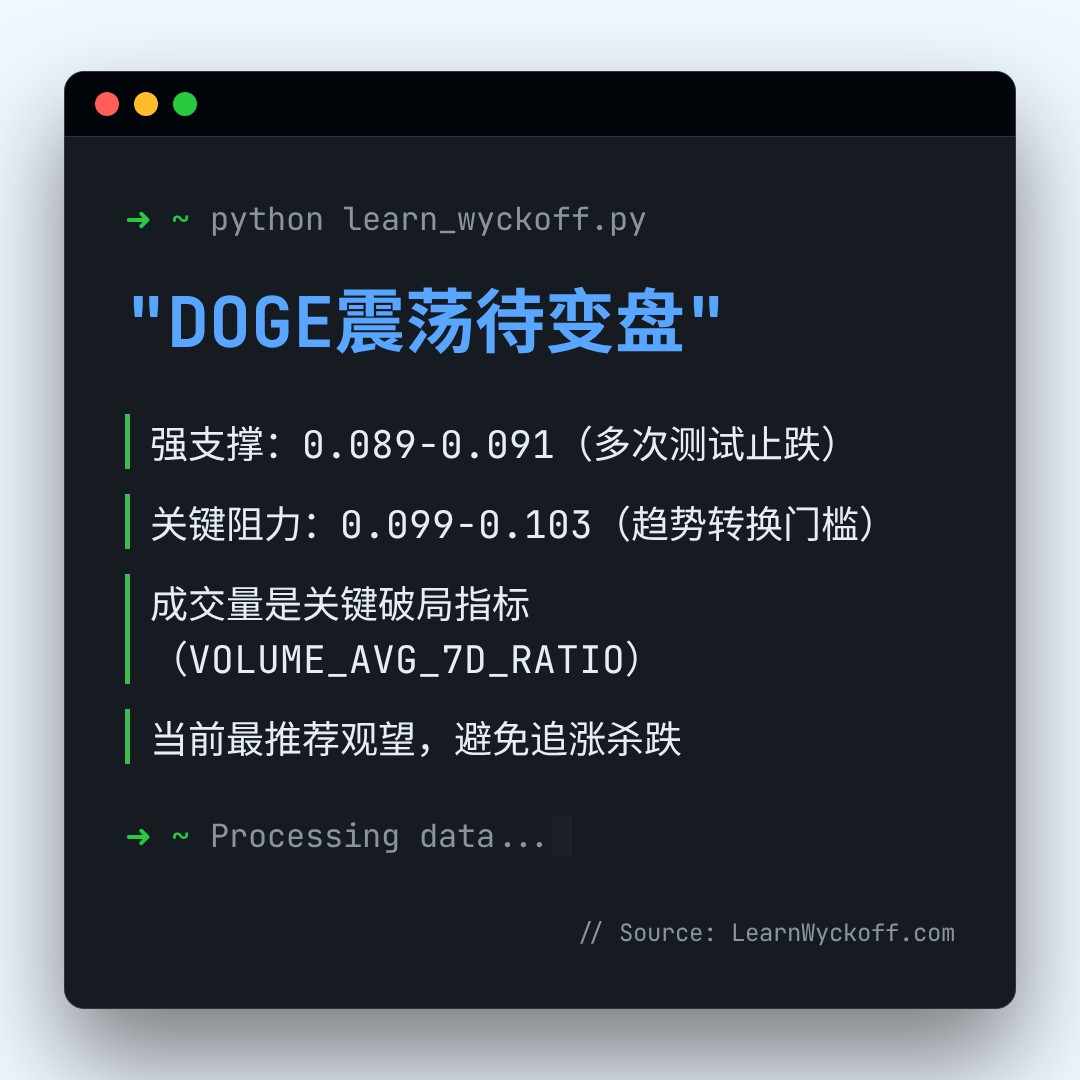 ➜ ~ python learn_wyckoff.py

"DOGE震荡待变盘"

强支撑：0.089-0.091（多次测试止跌）

关键阻力：0.099-0.103（趋势转换门槛）

成交量是关键破局指标（VOLUME_AVG_7D_RATIO）

当前最推荐观望，避免追涨杀跌

➜ ~ Processing data...

// Source: LearnWyckoff.com