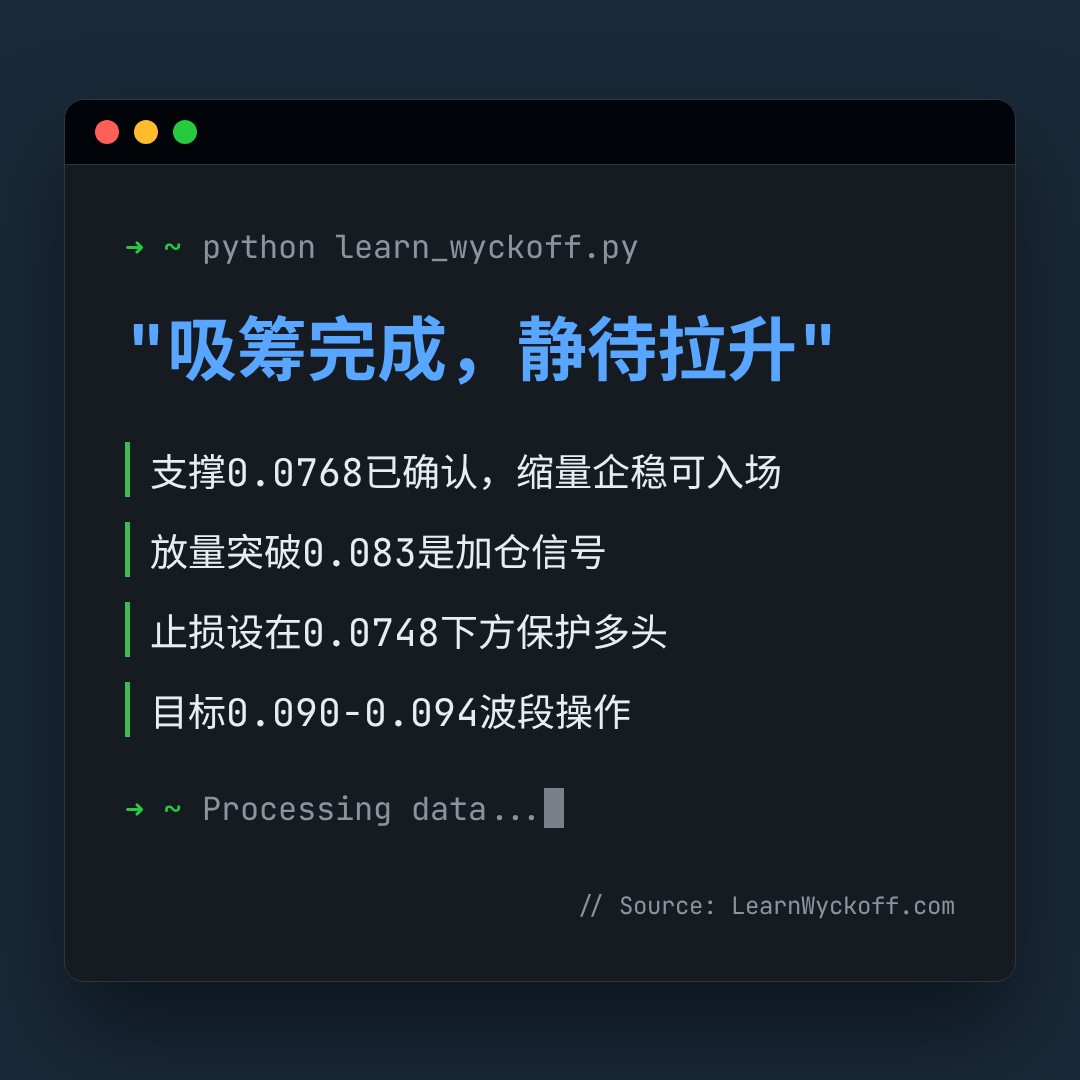 → ~ python learn_wyckoff.py

"吸筹完成，静待拉升"

支撑0.0768已确认，缩量企稳可入场

放量突破0.083是加仓信号

止损设在0.0748下方保护多头

目标0.090-0.094波段操作

→ ~ Processing data...

// Source: LearnWyckoff.com