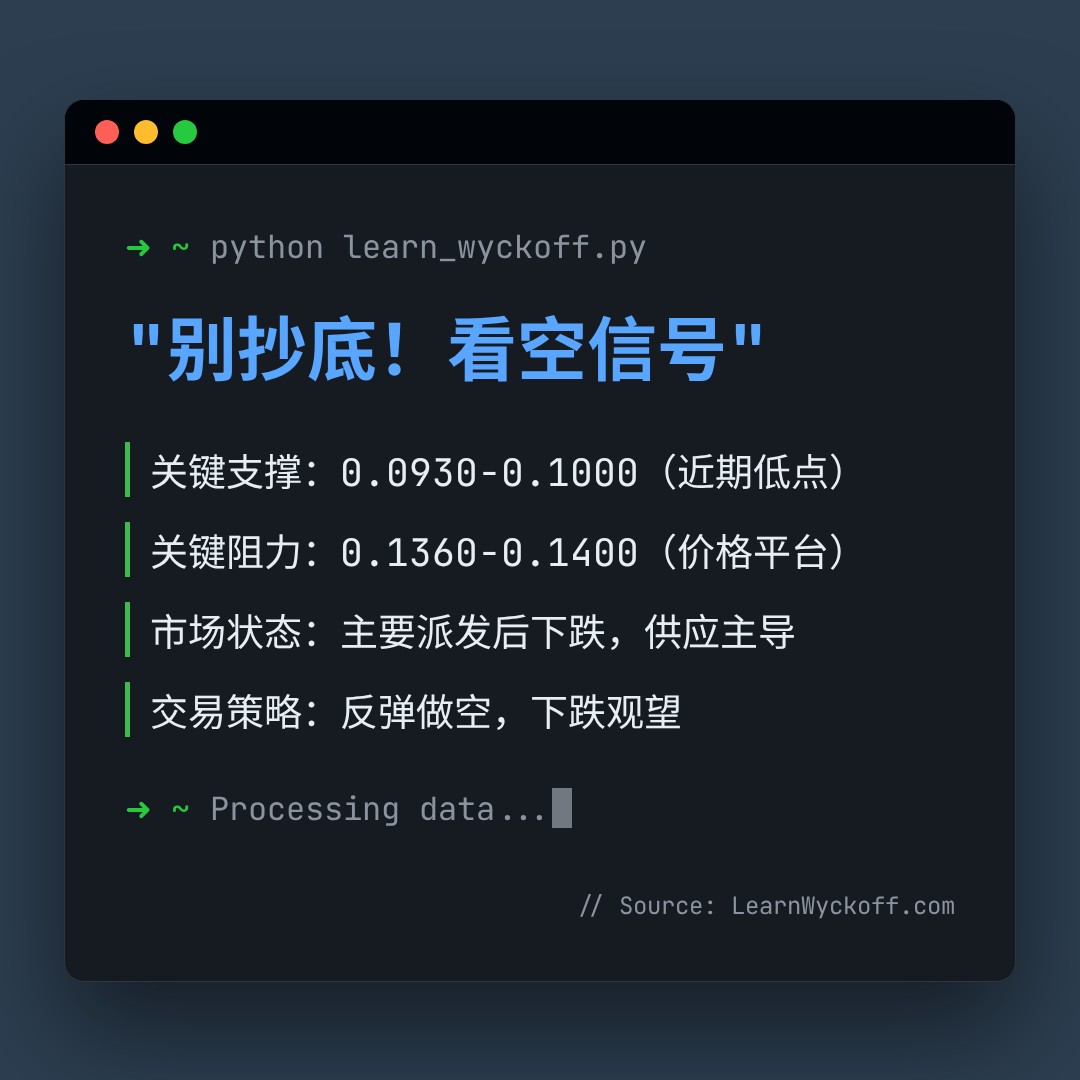 ➜ ~ python learn_wyckoff.py

"别抄底！看空信号"

关键支撑：0.0930-0.1000（近期低点）

关键阻力：0.1360-0.1400（价格平台）

市场状态：主要派发后下跌，供应主导

交易策略：反弹做空，下跌观望

➜ ~ Processing data...

// Source: LearnWyckoff.com